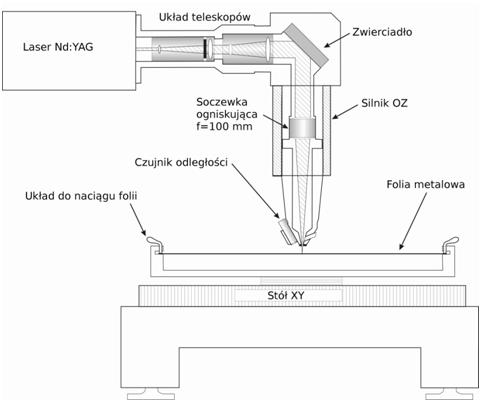 Układ teleskopów

Laser Nd:YAG

Zwierciadło

Soczewka ogniskująca f=100 mm

Silnik OZ

Czujnik odległości

Układ do naciągu folii

Folia metalowa

Stół XY